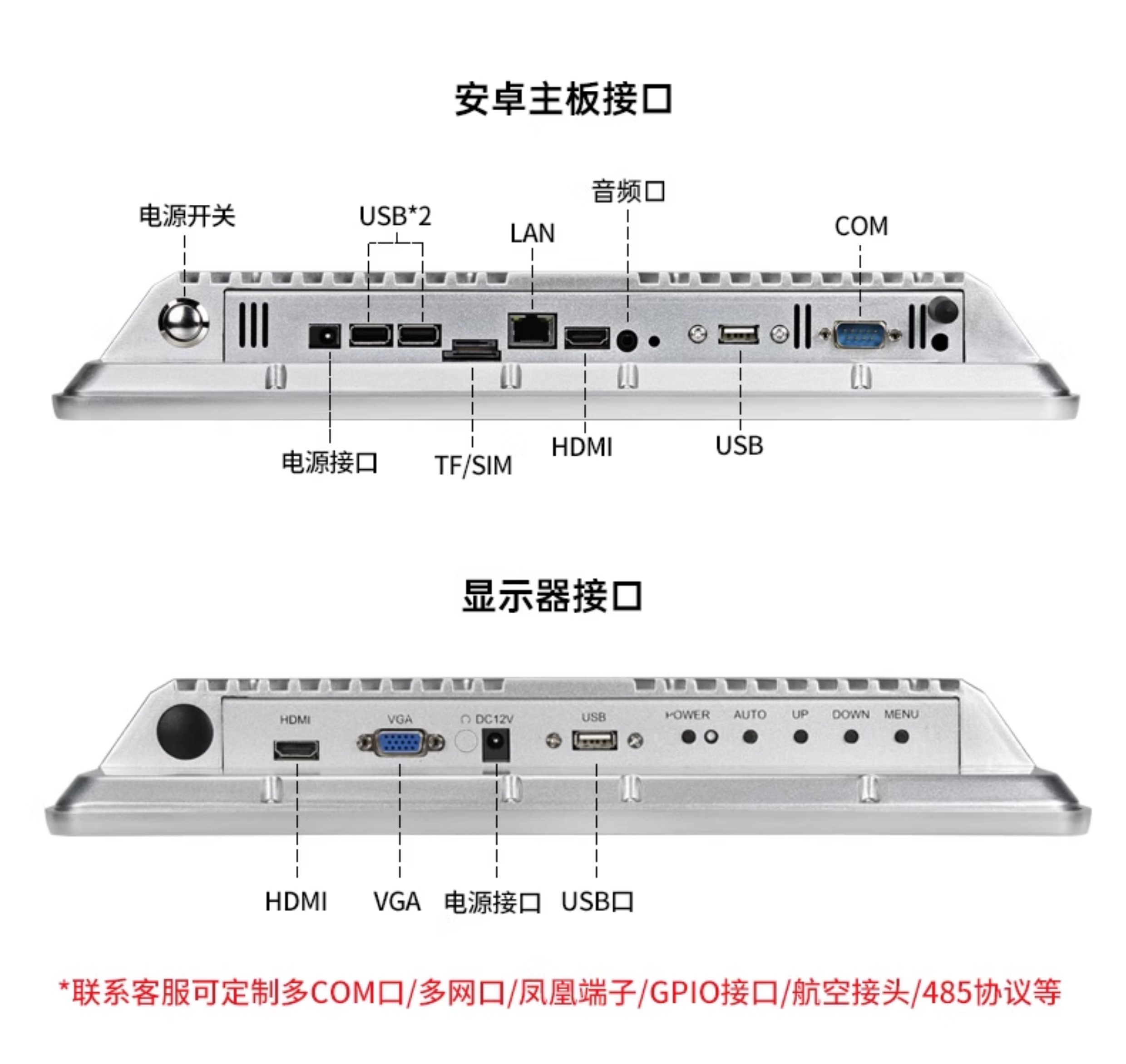 安卓主板接口

电源开关
USB*2
LAN
音频口
COM

电源接口
TF/SIM
HDMI
USB

显示器接口

HDMI
VGA
DC12V
USB
POWER
AUTO
UP
DOWN
MENU

HDMI
VGA
电源接口
USB口

*联系客服可定制多COM口/多网口/凤凰端子/GPIO接口/航空接头/485协议等